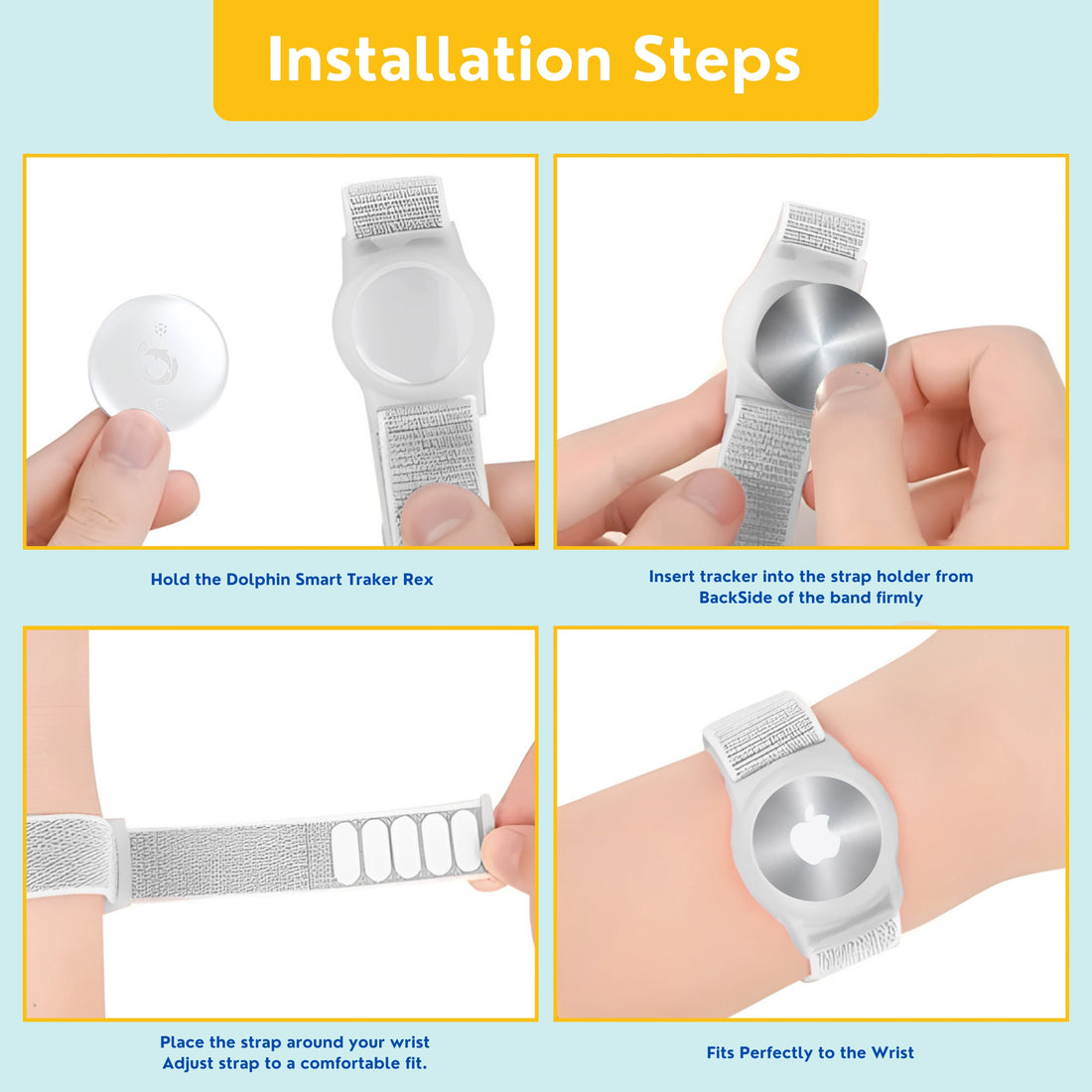 Installation Steps

Hold the Dolphin Smart Traker Rex

Insert tracker into the strap holder from BackSide of the band firmly

Place the strap around your wrist
Adjust strap to a comfortable fit.

Fits Perfectly to the Wrist